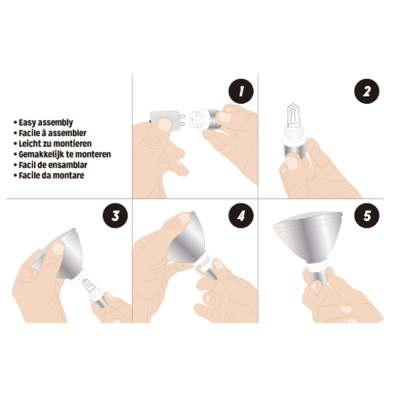 • Easy assembly
• Facile à assembler
• Leicht zu montieren
• Gemakkelijk te monteren
• Facil de ensamblar
• Facile da montare

1

2

3

4

5