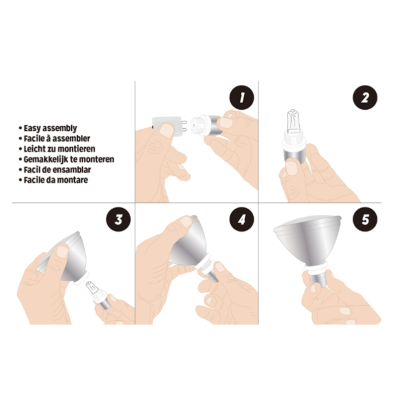 • Easy assembly
• Facile à assembler
• Leicht zu montieren
• Gemakkelijk te monteren
• Facil de ensamblar
• Facile da montare

1

2

3

4

5